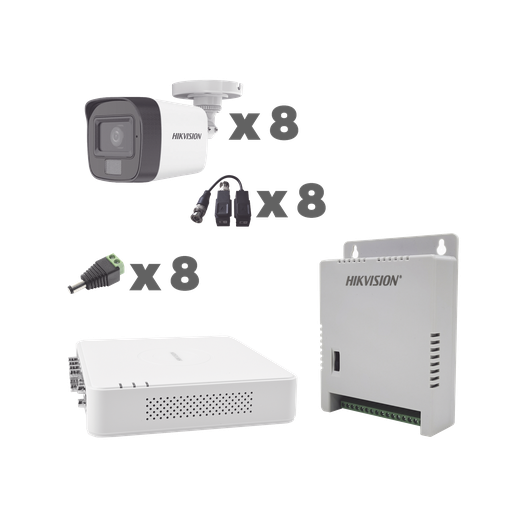 HIKVISION
x 8
x 8
x 8
HIKVISION